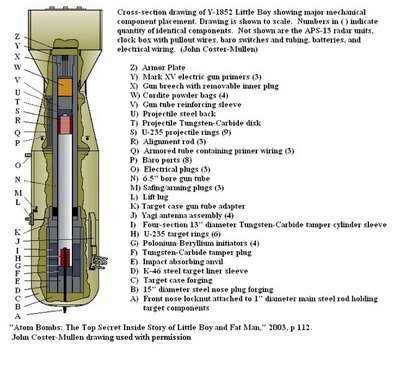 Z
Y
X
W
V
U
T
S
R
Q
P
O
N
M
L
K
J
I
H
G
F
E
D
C
B
A

Cross-section drawing of Y-1852 Little Boy showing major mechanical component placement. Drawing is shown to scale. Numbers in ( ) indicate quantity of identical components. Not shown are the APS-13 radar units, clock box with pullout wires, baro switches and tubing, batteries, and electrical wiring. (John Coster-Mullen)

Z) Armor Plate
Y) Mark XV electric gun primers (3)
X) Gun breech with removable inner plug
W) Cordite powder bags (4)
V) Gun tube reinforcing sleeve
U) Projectile steel back
T) Projectile Tungsten-Carbide disk
S) U-235 projectile rings (9)
R) Alignment rod (3)
Q) Armored tube containing primer wiring (3)
P) Baro ports (8)
O) Electrical plugs (3)
N) 6.5" bore gun tube
M) Safing/arming plugs (3)
L) Lift lug
K) Target case gun tube adapter
J) Yagi antenna assembly (4)
I) Four-section 13" diameter Tungsten-Carbide tamper cylinder sleeve
H) U-235 target rings (6)
G) Polonium-Beryllium initiators (4)
F) Tungsten-Carbide tamper plug
E) Impact absorbing anvil
D) K-46 steel target liner sleeve
C) Target case forging
B) 15" diameter steel nose plug forging
A) Front nose locknut attached to 1" diameter main steel rod holding target components

"Atom Bombs: The Top Secret Inside Story of Little Boy and Fat Man," 2003, p 112.
John Coster-Mullen drawing used with permission